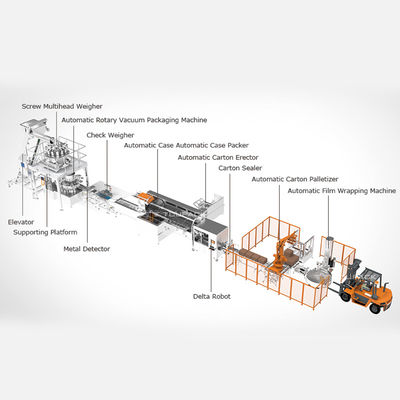 Screw Multihead Weigher
Automatic Rotary Vacuum Packaging Machine
Check Weigher
Automatic Case Automatic Case Packer
Automatic Carton Erector
Carton Sealer
Automatic Carton Palletizer
Automatic Film Wrapping Machine
Elevator
Supporting Platform
Metal Detector
Delta Robot